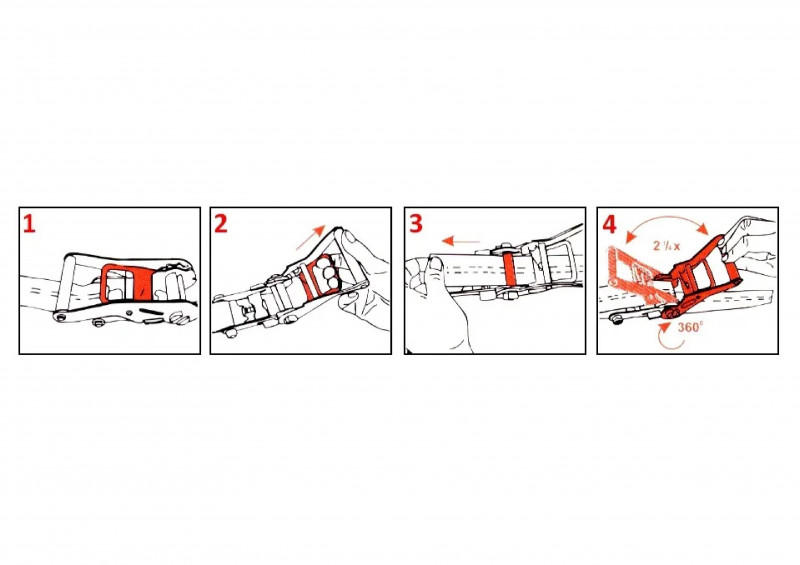 1

2

3

4

2 ¼ x

360°